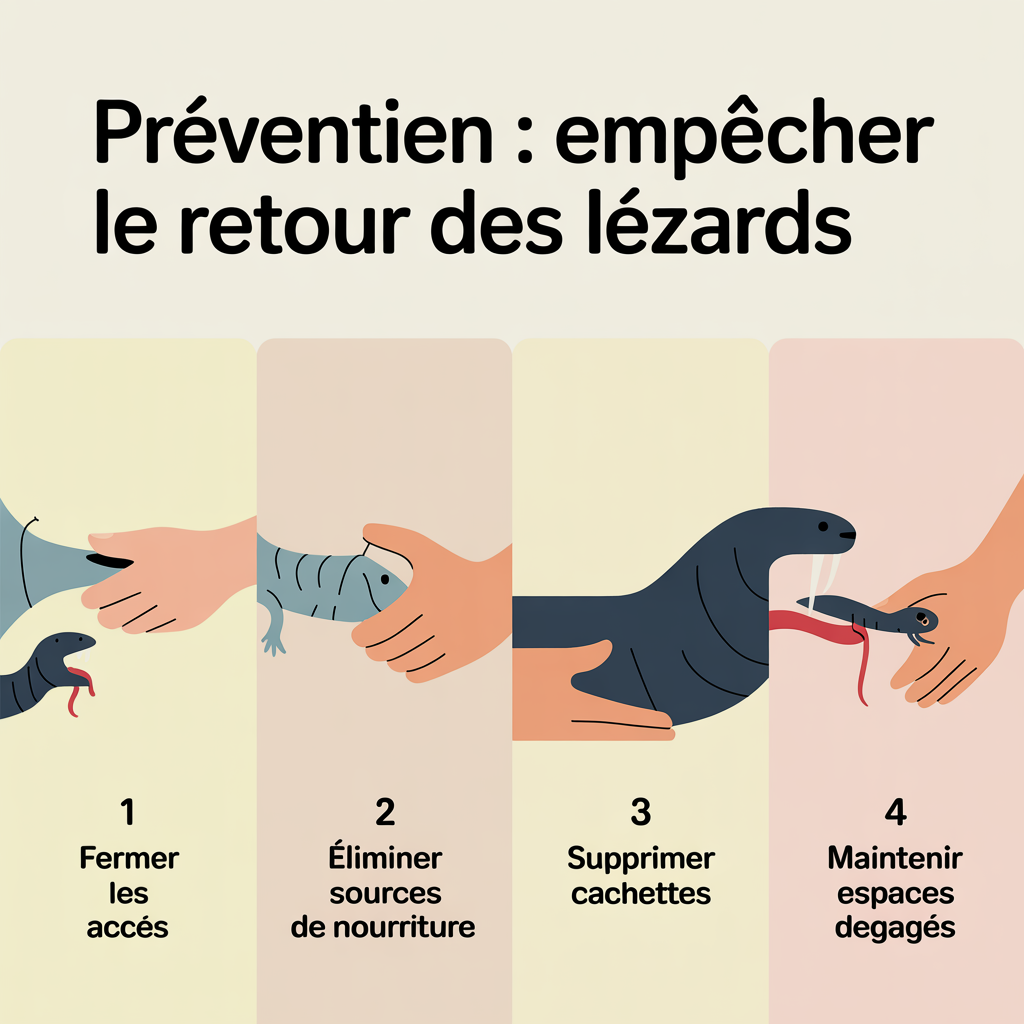 Préventien : empêcher le retour des lézards

1
Fermer les accés

2
Éliminer sources de nourriture

3
Supprimer cachettes

4
Maintenir espaces degagés